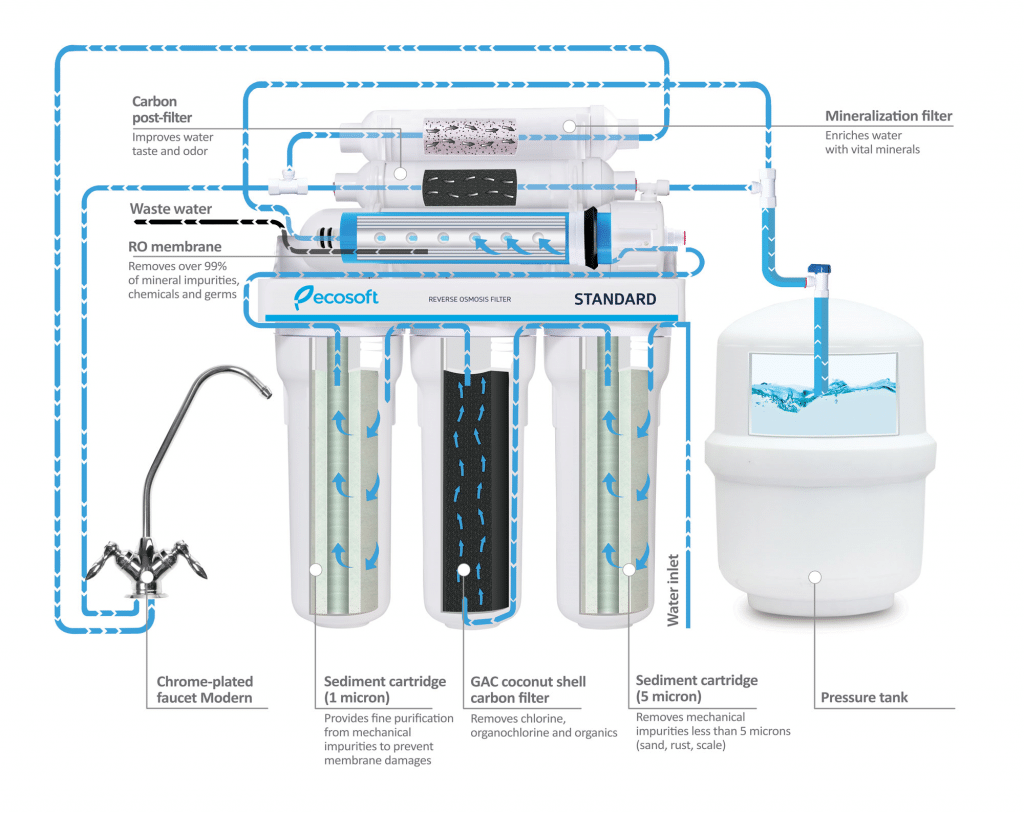 Carbon post-filter
Improves water taste and odor

Mineralization filter
Enriches water with vital minerals

Waste water

RO membrane
Removes over 99% of mineral impurities, chemicals and germs

ecosoft
REVERSE OSMOSIS FILTER
STANDARD

Water inlet

Chrome-plated faucet Modern

Sediment cartridge (1 micron)
Provides fine purification from mechanical impurities to prevent membrane damages

GAC coconut shell carbon filter
Removes chlorine, organochlorine and organics

Sediment cartridge (5 micron)
Removes mechanical impurities less than 5 microns (sand, rust, scale)

Pressure tank