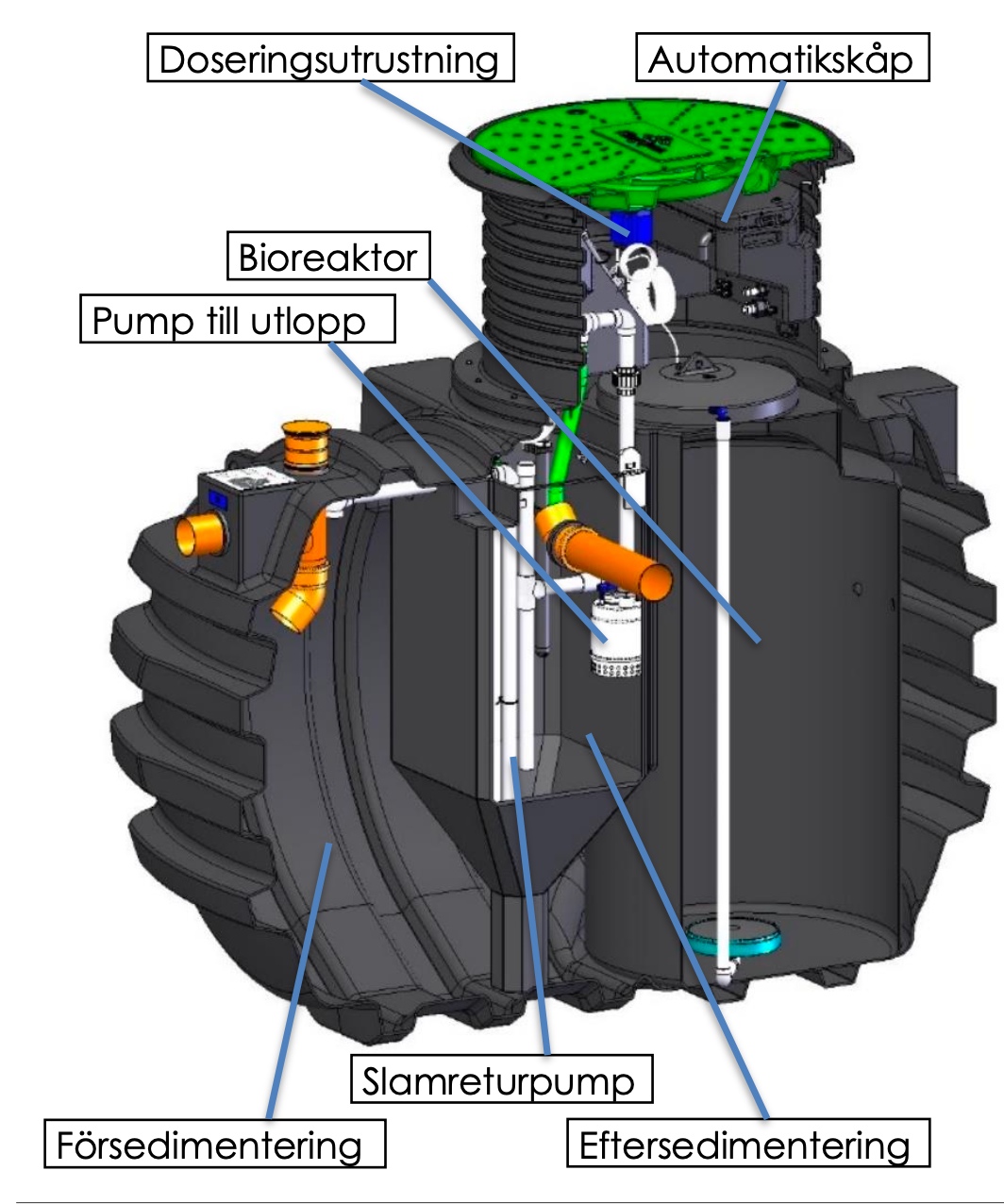 Doseringsutrustning
Automatikskåp
Bioreaktor
Pump till utlopp
Slamreturpump
Försedimentering
Eftersedimentering